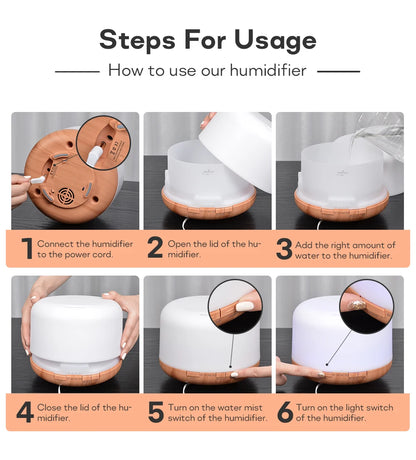 Steps For Usage

How to use our humidifier

1 Connect the humidifier to the power cord.

2 Open the lid of the humidifier.

3 Add the right amount of water to the humidifier.

4 Close the lid of the humidifier.

5 Turn on the water mist switch of the humidifier.

6 Turn on the light switch of the humidifier.